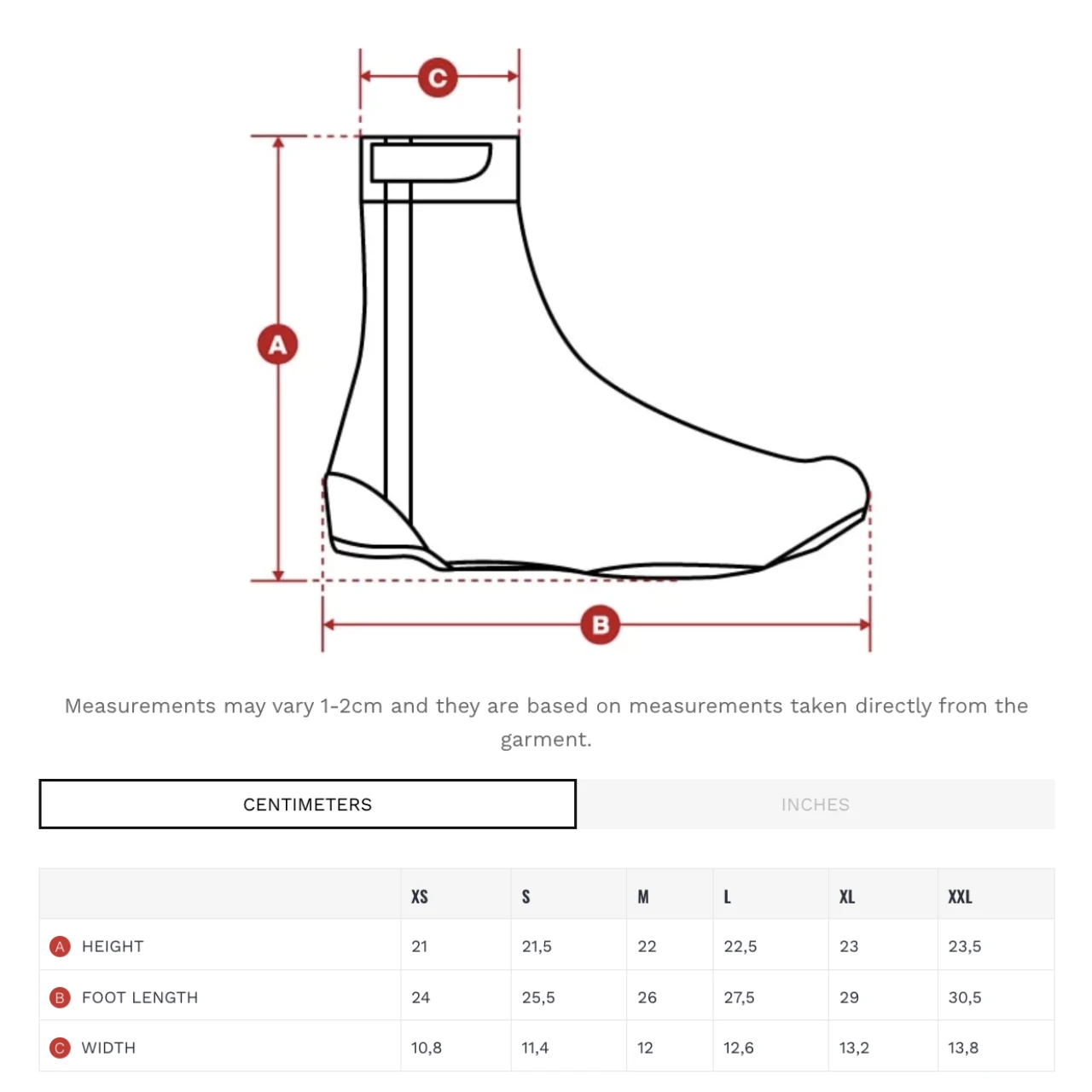 C

A

B

Measurements may vary 1-2cm and they are based on measurements taken directly from the garment.

CENTIMETERS

INCHES

| | XS | S | M | L | XL | XXL |
|---|---|---|---|---|---|---|
| A HEIGHT | 21 | 21,5 | 22 | 22,5 | 23 | 23,5 |
| B FOOT LENGTH | 24 | 25,5 | 26 | 27,5 | 29 | 30,5 |
| C WIDTH | 10,8 | 11,4 | 12 | 12,6 | 13,2 | 13,8 |