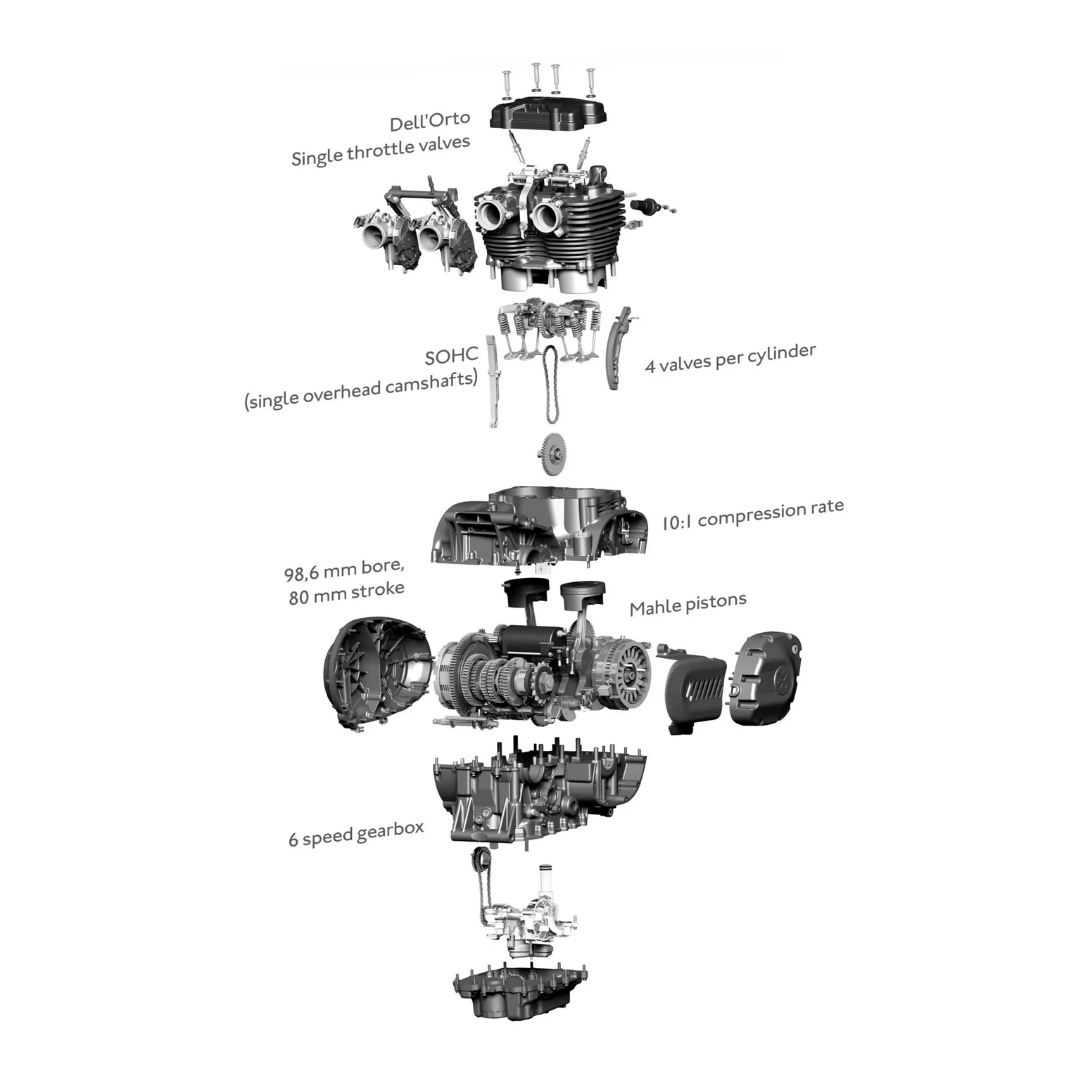 Dell'Orto
Single throttle valves

SOHC
(single overhead camshafts)

4 valves per cylinder

10:1 compression rate

98,6 mm bore,
80 mm stroke

Mahle pistons

6 speed gearbox