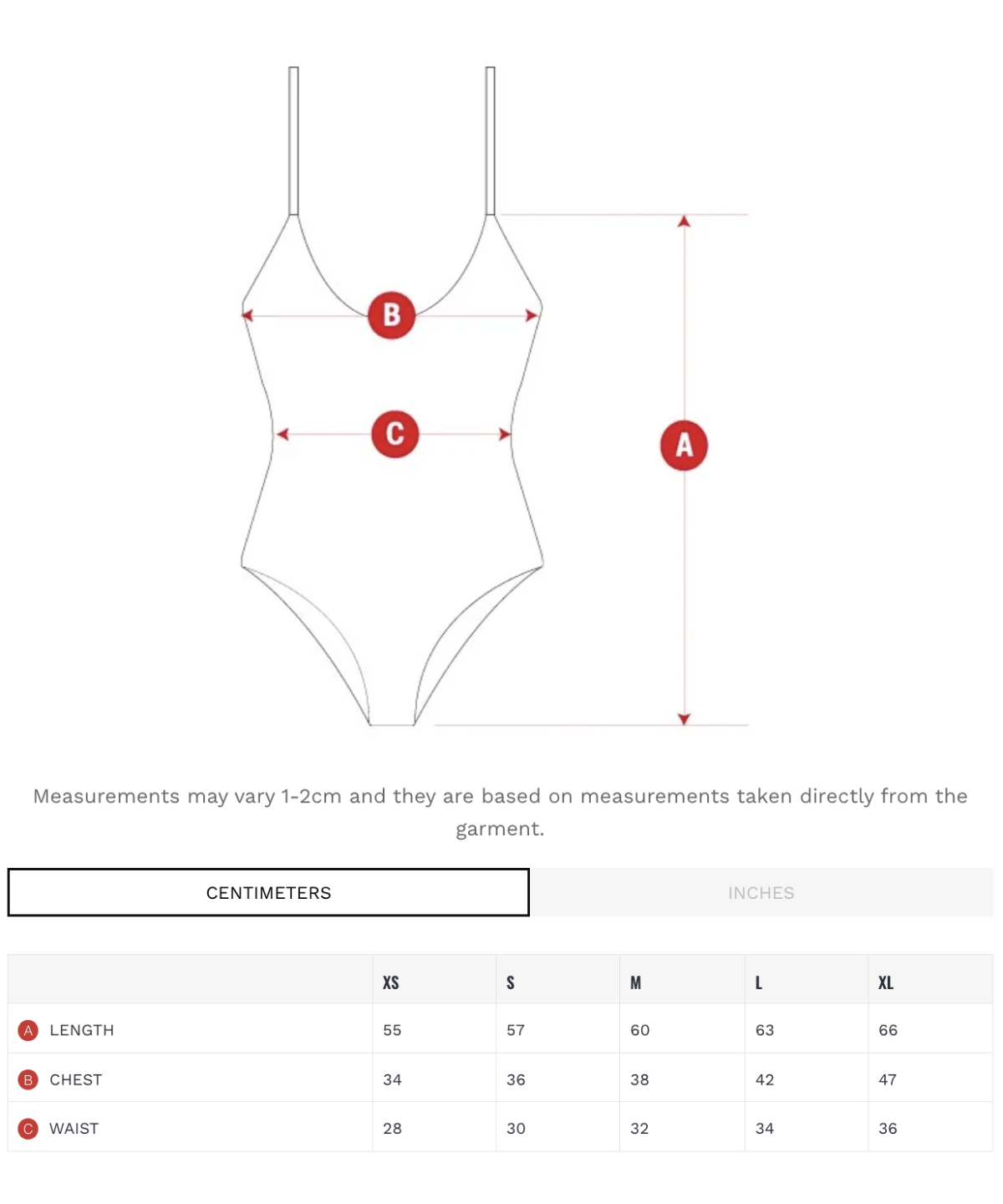 B

C

A

Measurements may vary 1-2cm and they are based on measurements taken directly from the garment.

CENTIMETERS

INCHES

| | XS | S | M | L | XL |
|---|---|---|---|---|---|
| A LENGTH | 55 | 57 | 60 | 63 | 66 |
| B CHEST | 34 | 36 | 38 | 42 | 47 |
| C WAIST | 28 | 30 | 32 | 34 | 36 |