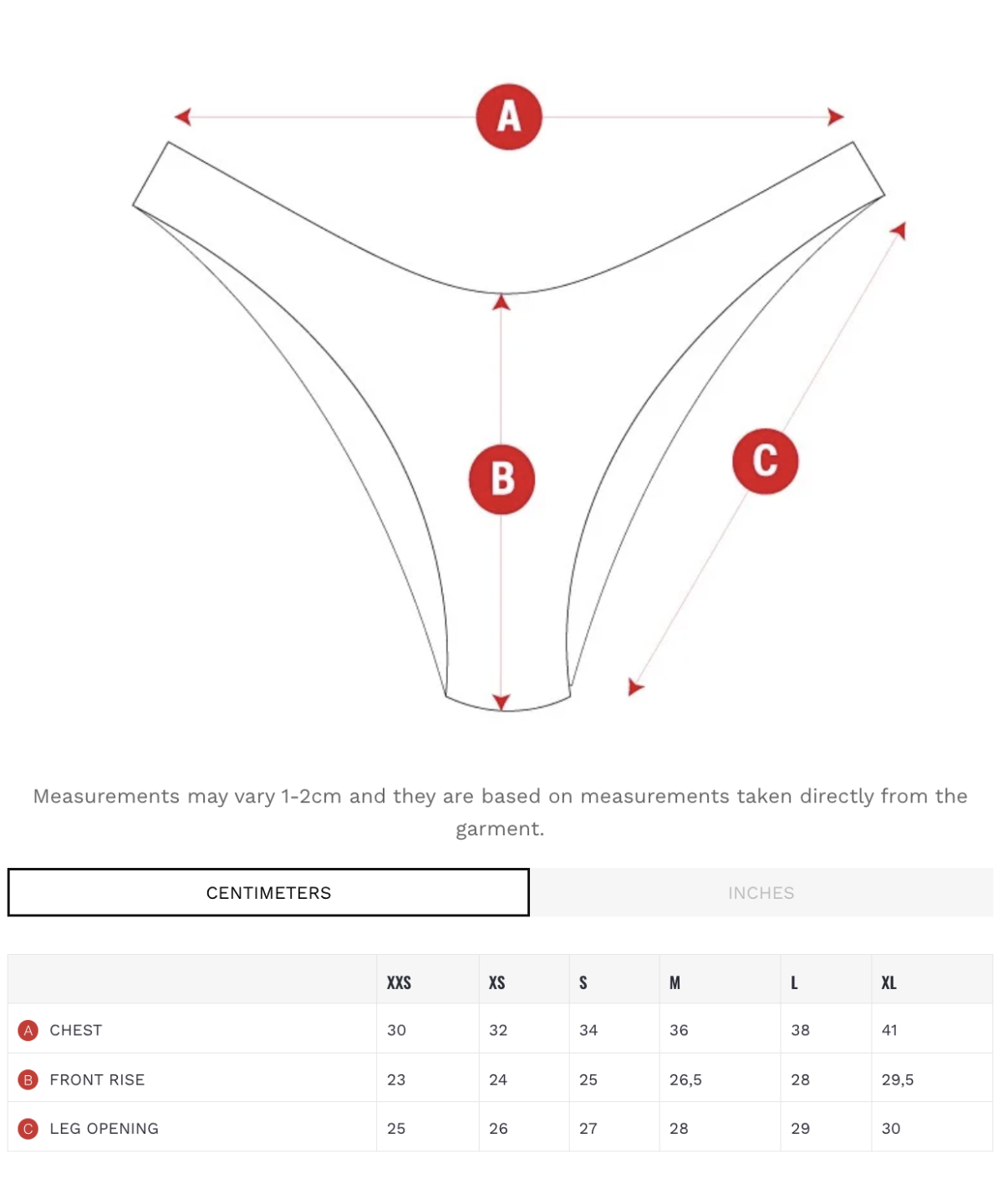 A

B

C

Measurements may vary 1-2cm and they are based on measurements taken directly from the garment.

CENTIMETERS

INCHES

| | XXS | XS | S | M | L | XL |
|---|---|---|---|---|---|---|
| A CHEST | 30 | 32 | 34 | 36 | 38 | 41 |
| B FRONT RISE | 23 | 24 | 25 | 26,5 | 28 | 29,5 |
| C LEG OPENING | 25 | 26 | 27 | 28 | 29 | 30 |